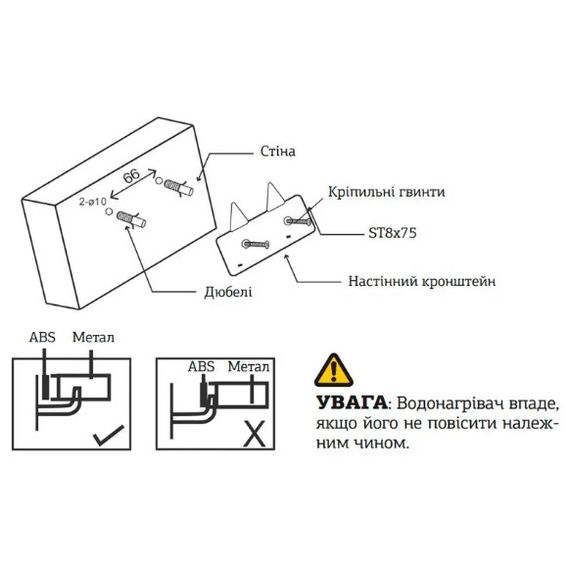 Стіна

66

2-ø10

Кріпильні гвинти

ST8x75

Настінний кронштейн

Дюбелі

ABS Метал

ABS Метал

X

УВАГА: Водонагрівач впаде, якщо його не повісити належним чином.