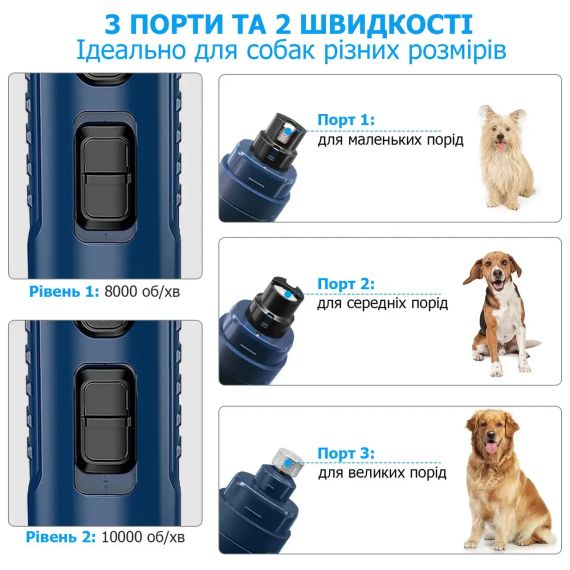 3 ПОРТИ ТА 2 ШВИДКОСТІ
Ідеально для собак різних розмірів

Рівень 1: 8000 об/хв

Рівень 2: 10000 об/хв

Порт 1:
для маленьких порід

Порт 2:
для середніх порід

Порт 3:
для великих порід