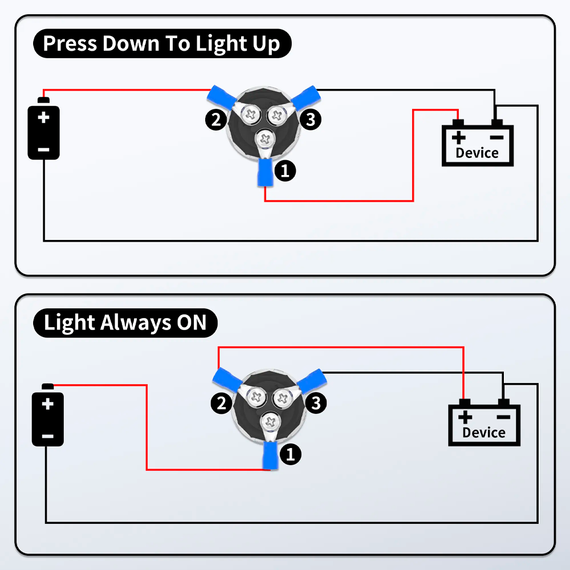 Press Down To Light Up

+
−
2
3
1
+ −
Device

Light Always ON

+
−
2
3
1
+ −
Device