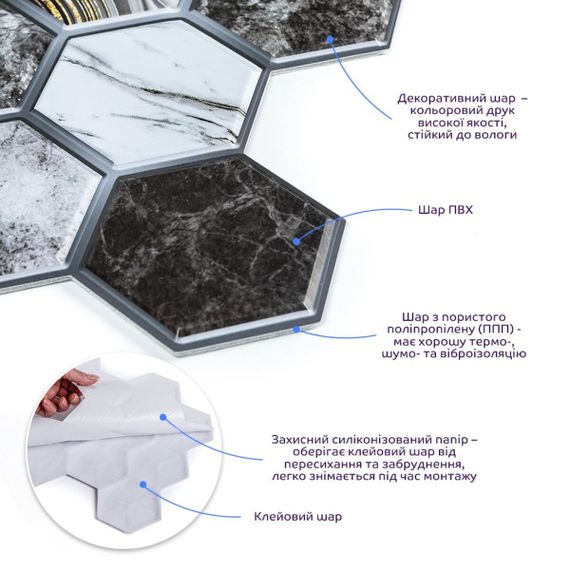 Декоративний шар – кольоровий друк високої якості, стійкий до вологи

Шар ПВХ

Шар з пористого поліпропілену (ППП) - має хорошу термо-, шумо- та віброізоляцію

Захисний силіконізований папір – оберігає клейовий шар від пересихання та забруднення, легко знімається під час монтажу

Клейовий шар