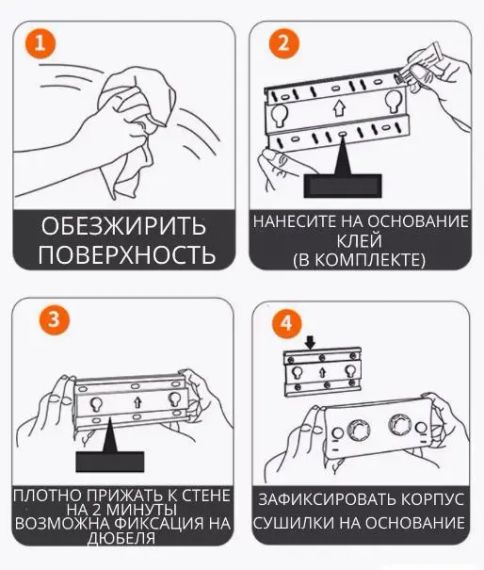 1

ОБЕЗЖИРИТЬ ПОВЕРХНОСТЬ

2

НАНЕСИТЕ НА ОСНОВАНИЕ КЛЕЙ (В КОМПЛЕКТЕ)

3

ПЛОТНО ПРИЖАТЬ К СТЕНЕ НА 2 МИНУТЫ ВОЗМОЖНА ФИКСАЦИЯ НА ДЮБЕЛЯ

4

ЗАФИКСИРОВАТЬ КОРПУС СУШИЛКИ НА ОСНОВАНИЕ