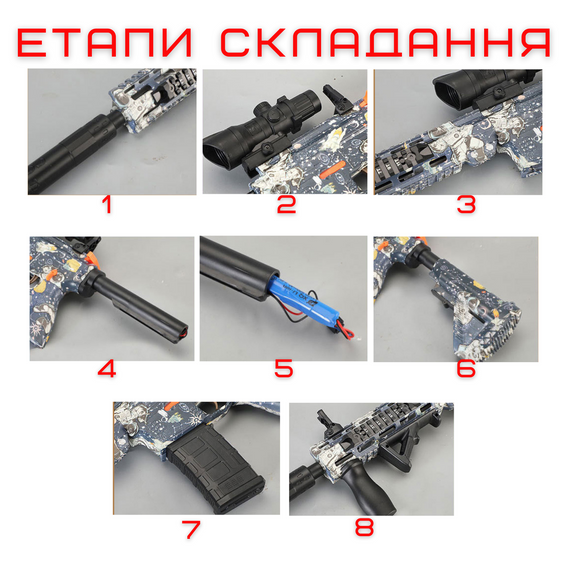 ЕТАПИ СКЛАДАННЯ

1

2

3

4

5

6

7

8