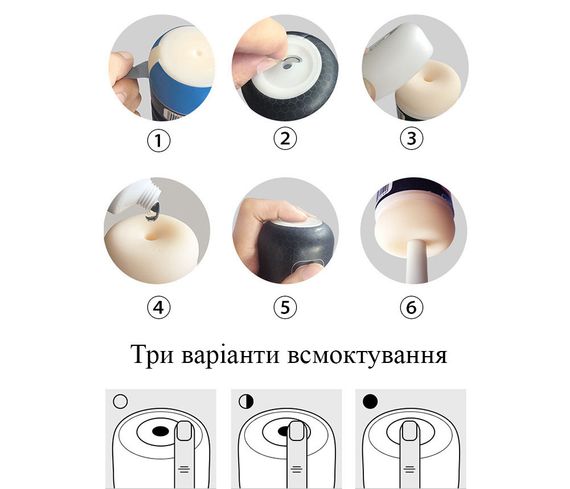 ①
②
③
④
⑤
⑥

Три варіанти всмоктування