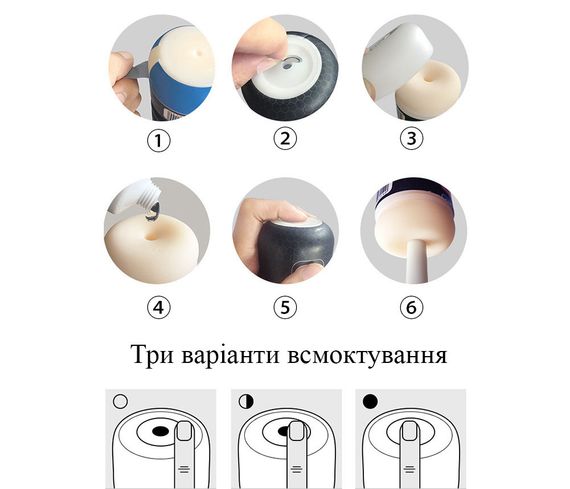 ①
②
③
④
⑤
⑥

Три варіанти всмоктування