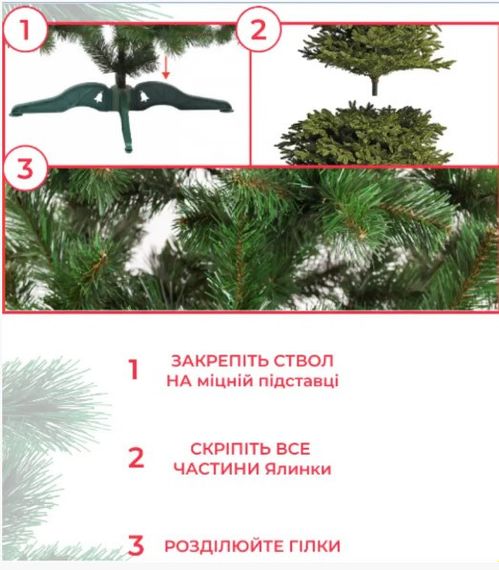 1

2

3

1 ЗАКРЕПІТЬ СТВОЛ НА міцній підставці

2 СКРІПІТЬ ВСЕ ЧАСТИНИ Ялинки

3 РОЗДІЛЮЙТЕ ГІЛКИ