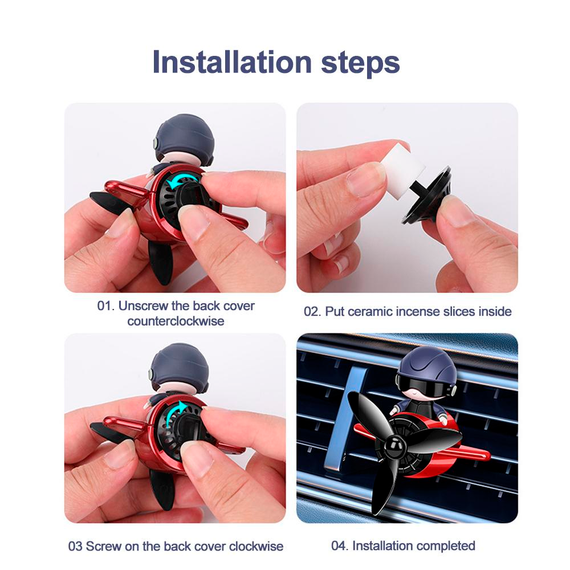 Installation steps

01. Unscrew the back cover counterclockwise

02. Put ceramic incense slices inside

03 Screw on the back cover clockwise

04. Installation completed