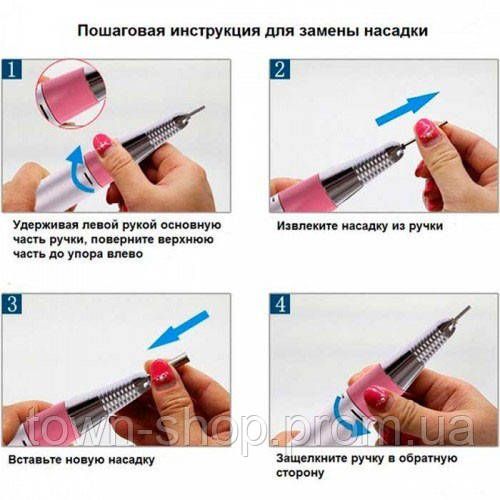 Пошаговая инструкция для замены насадки

1

Удерживая левой рукой основную часть ручки, поверните верхнюю часть до упора влево

2

Извлеките насадку из ручки

3

Вставьте новую насадку

4

Защелкните ручку в обратную сторону

town-shop.prom.ua