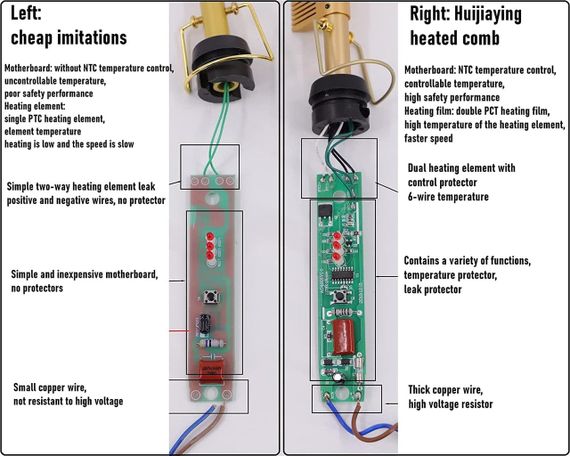 Left:
cheap imitations

Motherboard: without NTC temperature control, uncontrollable temperature, poor safety performance
Heating element: single PTC heating element, element temperature heating is low and the speed is slow

Simple two-way heating element leak positive and negative wires, no protector

Simple and inexpensive motherboard, no protectors

Small copper wire, not resistant to high voltage

Right: Huijiaying
heated comb

Motherboard: NTC temperature control, controllable temperature, high safety performance
Heating film: double PCT heating film, high temperature of the heating element, faster speed

Dual heating element with control protector
6-wire temperature

Contains a variety of functions, temperature protector, leak protector

Thick copper wire, high voltage resistor