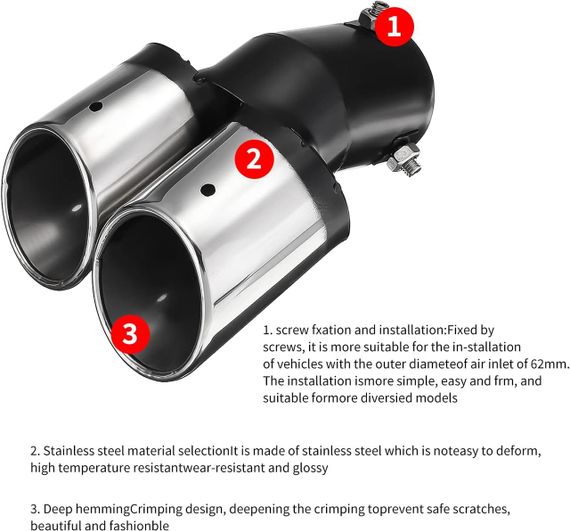 1

2

3

1. screw fxation and installation:Fixed by screws, it is more suitable for the in-stallation of vehicles with the outer diameteof air inlet of 62mm. The installation ismore simple, easy and frm, and suitable formore diversied models

2. Stainless steel material selectionIt is made of stainless steel which is noteasy to deform, high temperature resistantwear-resistant and glossy

3. Deep hemmingCrimping design, deepening the crimping toprevent safe scratches, beautiful and fashionble