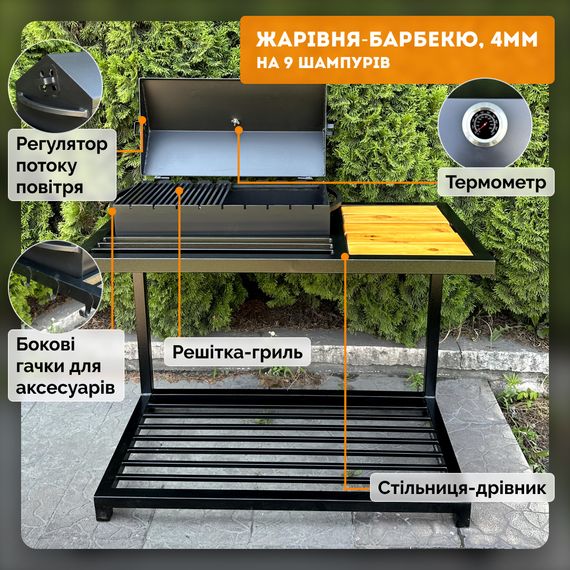 ЖАРІВНЯ-БАРБЕКЮ, 4ММ
НА 9 ШАМПУРІВ

Регулятор потоку повітря

Термометр

Бокові гачки для аксесуарів

Решітка-гриль

Стільниця-дрівник