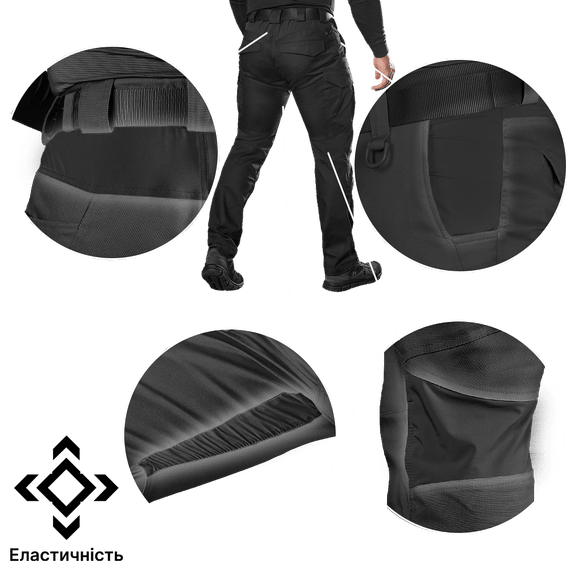 Еластичність