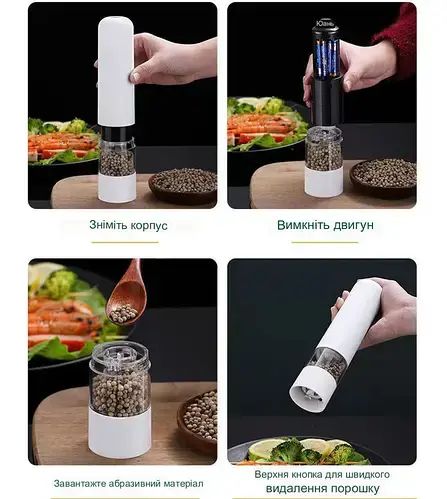 Юань

Зніміть корпус

Вимкніть двигун

Завантажте абразивний матеріал

Верхня кнопка для швидкого видалення порошку