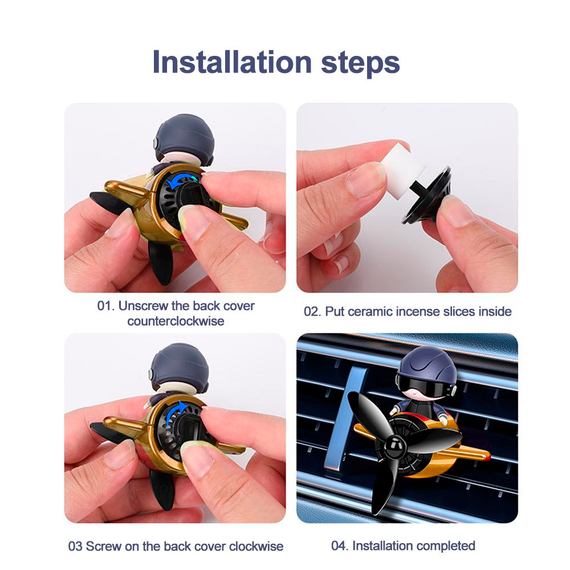 Installation steps

01. Unscrew the back cover counterclockwise

02. Put ceramic incense slices inside

03 Screw on the back cover clockwise

04. Installation completed