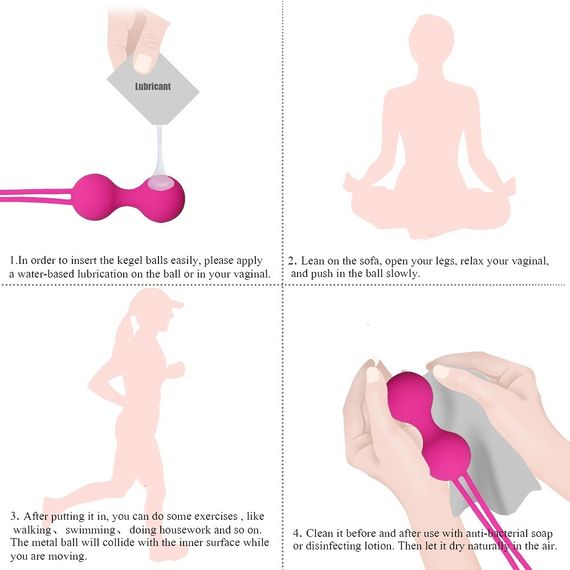 Lubricant

1.In order to insert the kegel balls easily, please apply a water-based lubrication on the ball or in your vaginal.

2. Lean on the sofa, open your legs, relax your vaginal, and push in the ball slowly.

3. After putting it in, you can do some exercises , like walking、 swimming、 doing housework and so on. The metal ball will collide with the inner surface while you are moving.

4. Clean it before and after use with anti-bacterial soap or disinfecting lotion. Then let it dry naturally in the air.