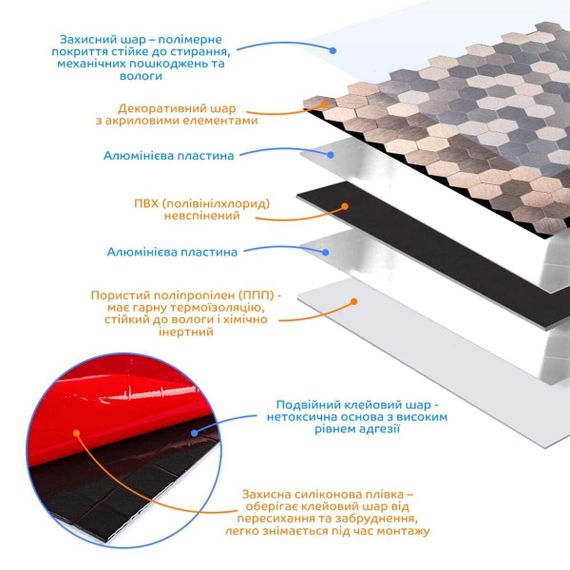 Захисний шар – полімерне покриття стійке до стирання, механічних пошкоджень та вологи

Декоративний шар з акриловими елементами

Алюмінієва пластина

ПВХ (полівінілхлорид) невспінений

Алюмінієва пластина

Пористий поліпропілен (ППП) - має гарну термоізоляцію, стійкий до вологи і хімічно інертний

Подвійний клейовий шар - нетоксична основа з високим рівнем адгезії

Захисна силіконова плівка – оберігає клейовий шар від пересихання та забруднення, легко знімається під час монтажу