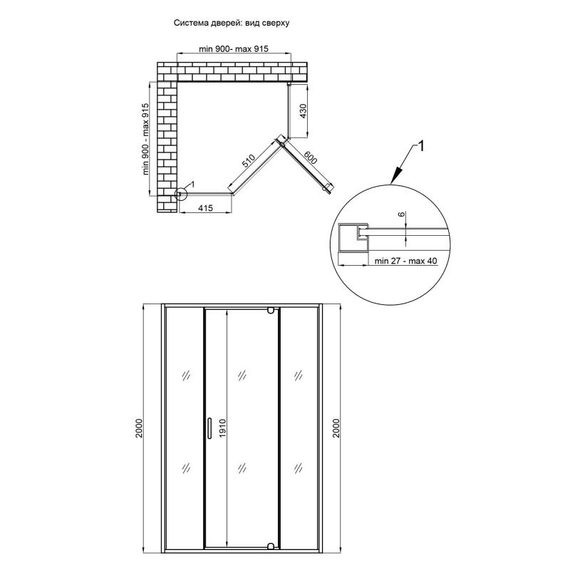 Система дверей: вид сверху

min 900- max 915

min 900 - max 915

430

510

600

1

415

1

6

min 27 - max 40

2000

1910

2000