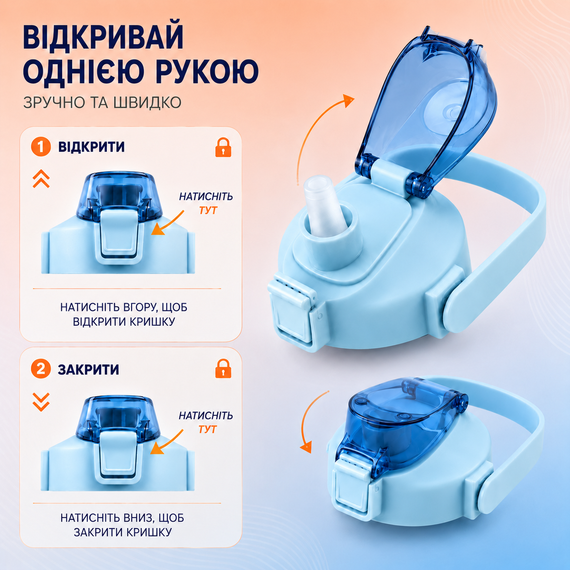 ВІДКРИВАЙ ОДНІЄЮ РУКОЮ

ЗРУЧНО ТА ШВИДКО

1 ВІДКРИТИ

НАТИСНІТЬ ТУТ

НАТИСНІТЬ ВГОРУ, ЩОБ ВІДКРИТИ КРИШКУ

2 ЗАКРИТИ

НАТИСНІТЬ ТУТ

НАТИСНІТЬ ВНИЗ, ЩОБ ЗАКРИТИ КРИШКУ