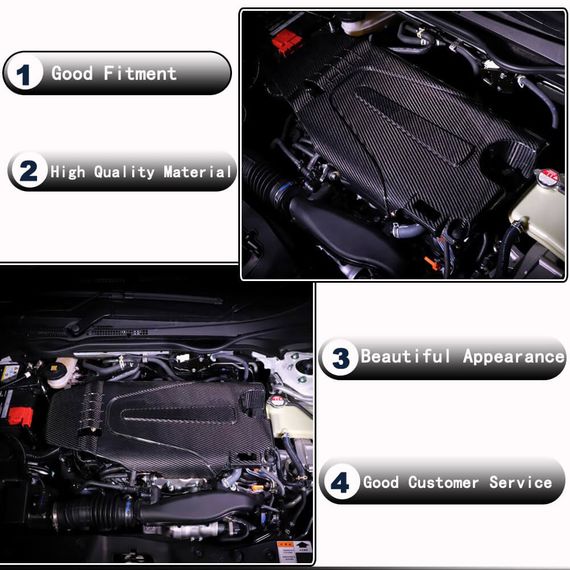 1 Good Fitment

2 High Quality Material

3 Beautiful Appearance

4 Good Customer Service