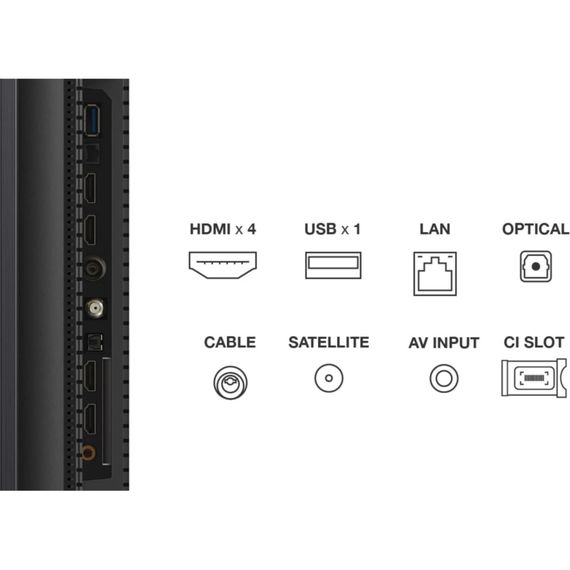 HDMI x 4
USB x 1
LAN
OPTICAL

CABLE
SATELLITE
AV INPUT
CI SLOT