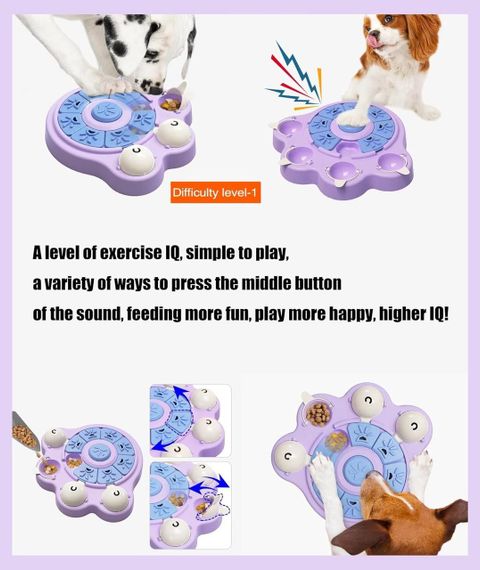 Difficulty level-1

A level of exercise IQ, simple to play, a variety of ways to press the middle button of the sound, feeding more fun, play more happy, higher IQ!