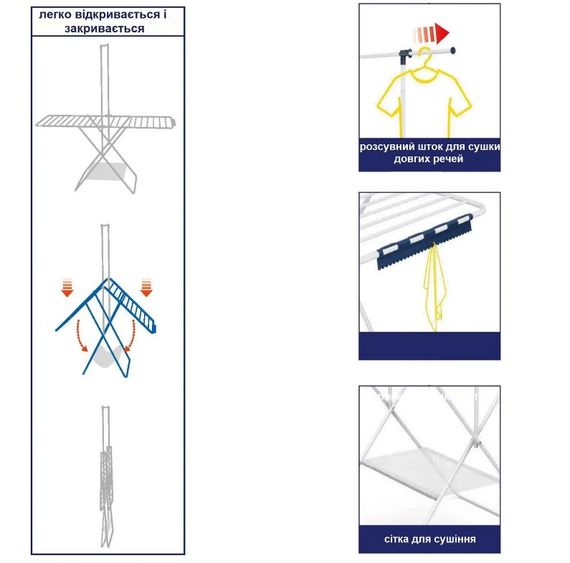 легко відкривається і закривається

розсувний шток для сушки довгих речей

сітка для сушіння