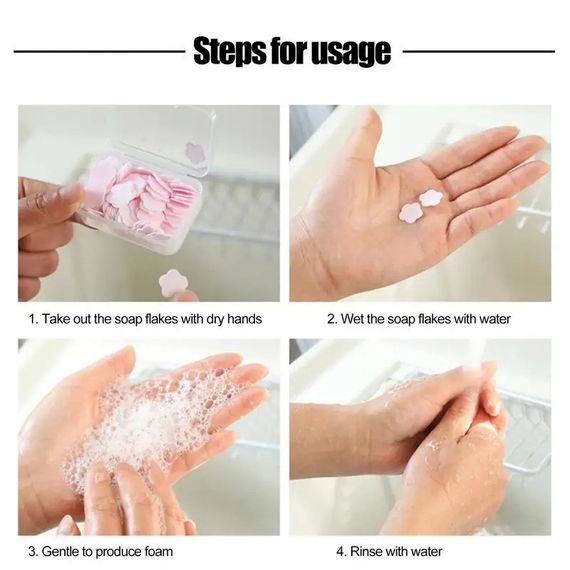 Steps for usage

1. Take out the soap flakes with dry hands

2. Wet the soap flakes with water

3. Gentle to produce foam

4. Rinse with water