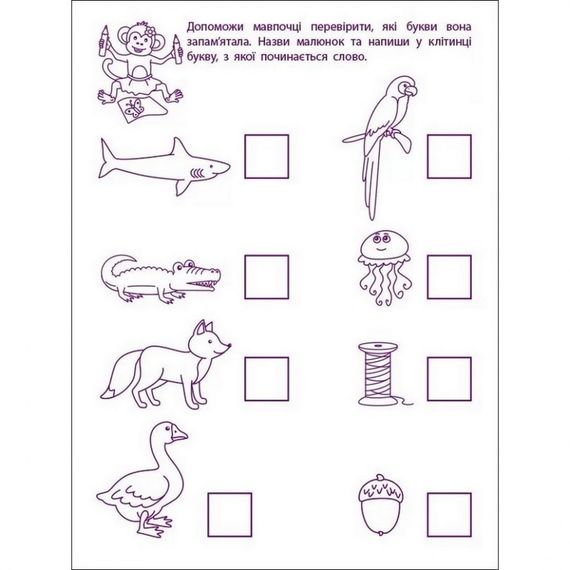 Допоможи мавпочці перевірити, які букви вона запам'ятала. Назви малюнок та напиши у клітинці букву, з якої починається слово.