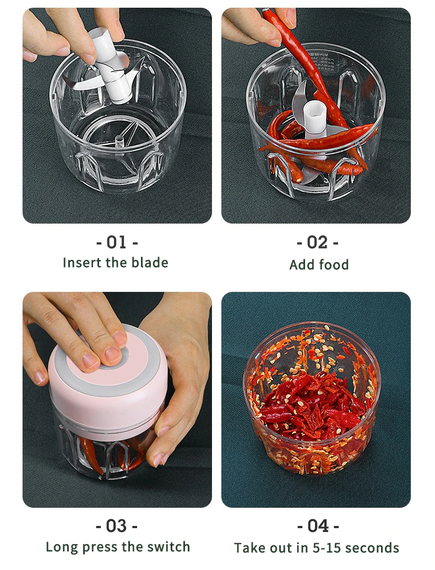 - 01 -
Insert the blade

- 02 -
Add food

- 03 -
Long press the switch

- 04 -
Take out in 5-15 seconds