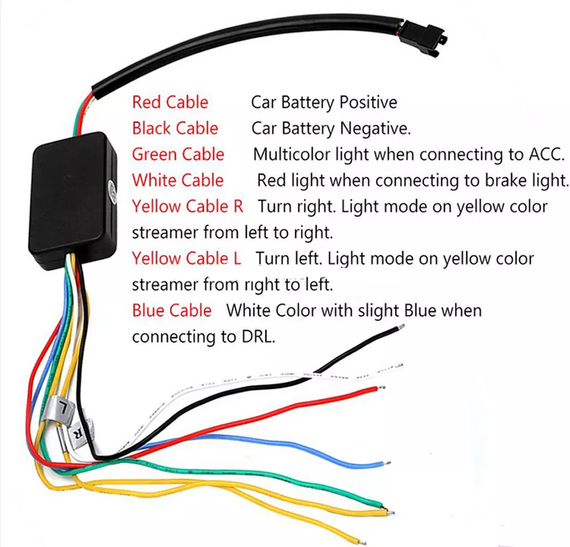 Red Cable Car Battery Positive
Black Cable Car Battery Negative.
Green Cable Multicolor light when connecting to ACC.
White Cable Red light when connecting to brake light.
Yellow Cable R Turn right. Light mode on yellow color streamer from left to right.
Yellow Cable L Turn left. Light mode on yellow color streamer from right to left.
Blue Cable White Color with slight Blue when connecting to DRL.

L
R