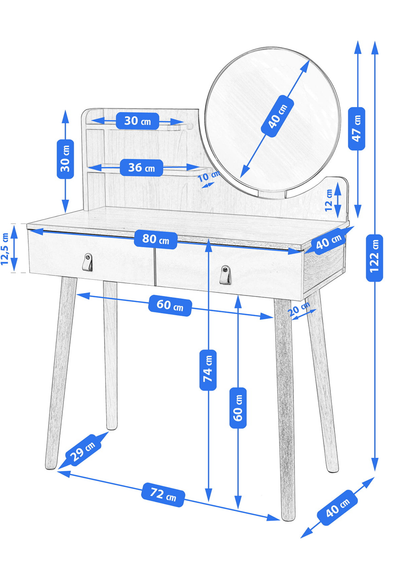 30 cm
40 cm
47 cm
30 cm
36 cm
10 cm
12 cm
12,5 cm
80 cm
40 cm
122 cm
60 cm
20 cm
74 cm
60 cm
29 cm
72 cm
40 cm