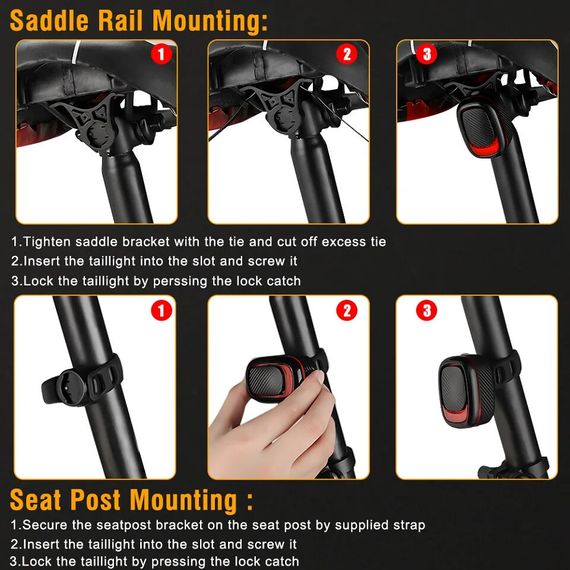 Saddle Rail Mounting:

1

2

3

1.Tighten saddle bracket with the tie and cut off excess tie
2.Insert the taillight into the slot and screw it
3.Lock the taillight by perssing the lock catch

1

2

3

Seat Post Mounting :

1.Secure the seatpost bracket on the seat post by supplied strap
2.Insert the taillight into the slot and screw it
3.Lock the taillight by pressing the lock catch