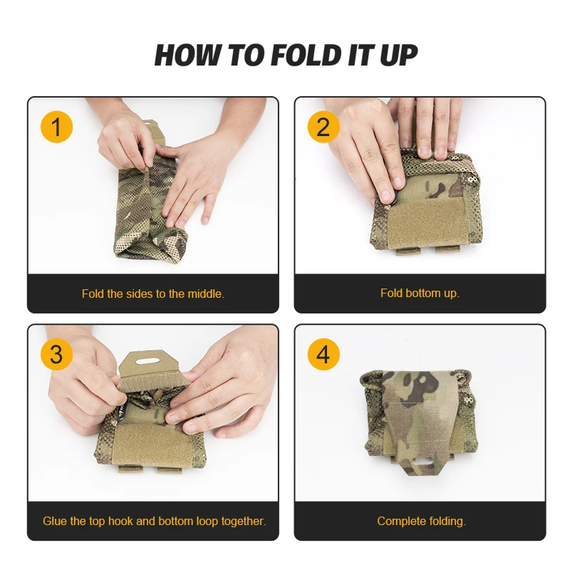 HOW TO FOLD IT UP

1

Fold the sides to the middle.

2

Fold bottom up.

3

Glue the top hook and bottom loop together.

4

Complete folding.