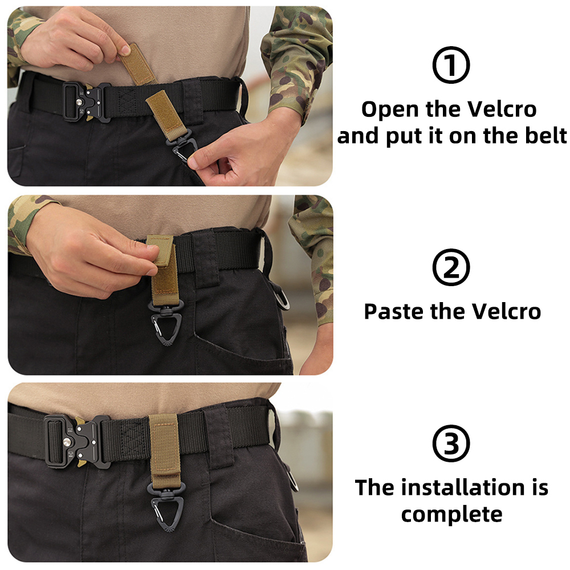 ①
Open the Velcro and put it on the belt

②
Paste the Velcro

③
The installation is complete