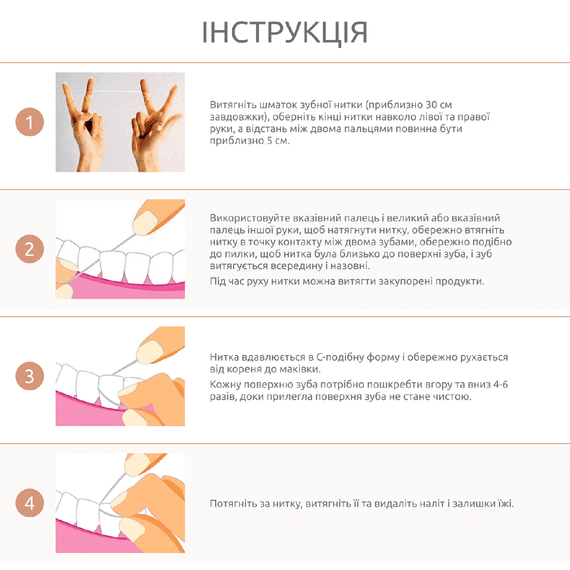 ІНСТРУКЦІЯ

1

Витягніть шматок зубної нитки (приблизно 30 см завдовжки), оберніть кінці нитки навколо лівої та правої руки, а відстань між двома пальцями повинна бути приблизно 5 см.

2

Використовуйте вказівний палець і великий або вказівний палець іншої руки, щоб натягнути нитку, обережно втягніть нитку в точку контакту між двома зубами, обережно подібно до пилки, щоб нитка була близько до поверхні зуба, і зуб витягується всередину і назовні.

Під час руху нитки можна витягти закупорені продукти.

3

Нитка вдавлюється в С-подібну форму і обережно рухається від кореня до маківки.

Кожну поверхню зуба потрібно пошкребти вгору та вниз 4-6 разів, доки прилегла поверхня зуба не стане чистою.

4

Потягніть за нитку, витягніть її та видаліть наліт і залишки їжі.