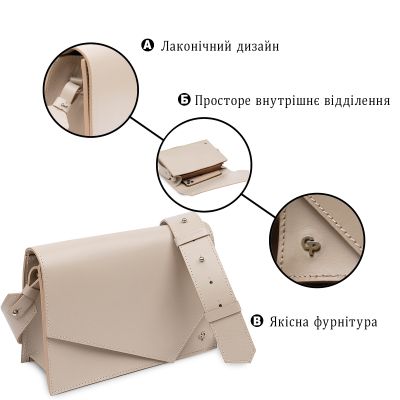 А Лаконічний дизайн

Б Просторе внутрішнє відділення

GP

В Якісна фурнітура