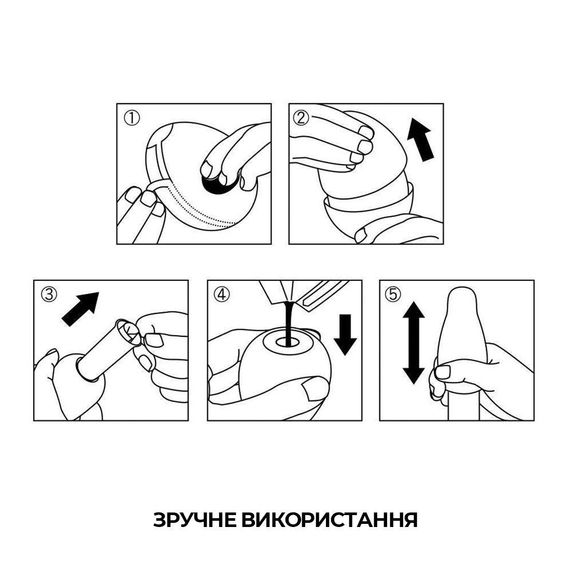 ①

②

③

④

⑤

ЗРУЧНЕ ВИКОРИСТАННЯ