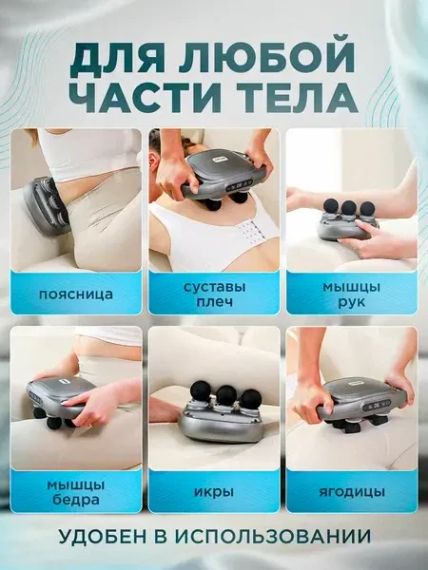 ДЛЯ ЛЮБОЙ ЧАСТИ ТЕЛА

поясница

суставы плеч

мышцы рук

мышцы бедра

икры

ягодицы

УДОБЕН В ИСПОЛЬЗОВАНИИ