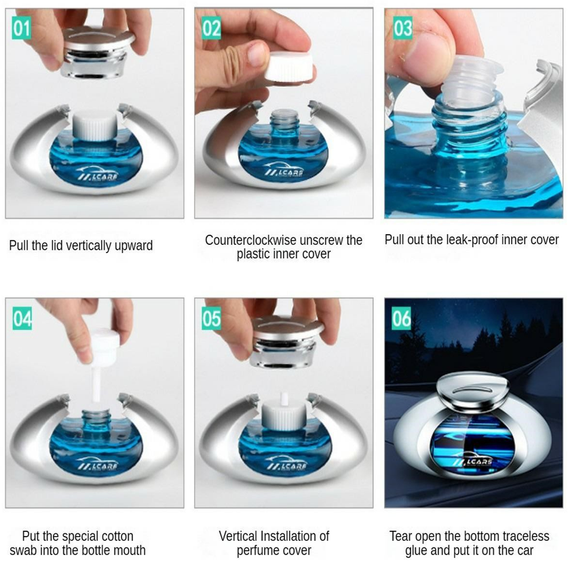 01

LCARS

Pull the lid vertically upward

02

LCARS

Counterclockwise unscrew the plastic inner cover

03

Pull out the leak-proof inner cover

04

LCARS

Put the special cotton swab into the bottle mouth

05

LCARS

Vertical Installation of perfume cover

06

LCARS

Tear open the bottom traceless glue and put it on the car