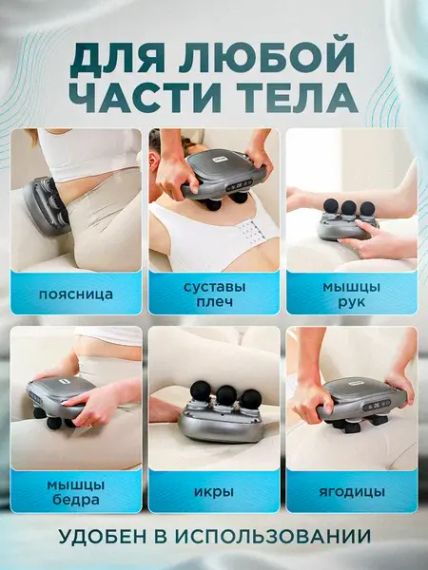 ДЛЯ ЛЮБОЙ ЧАСТИ ТЕЛА

поясница

суставы плеч

мышцы рук

мышцы бедра

икры

ягодицы

УДОБЕН В ИСПОЛЬЗОВАНИИ