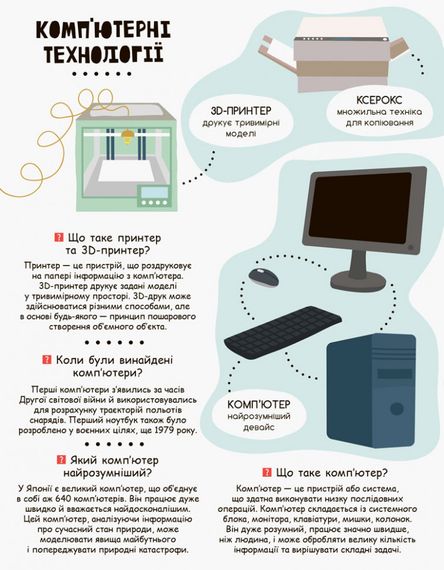 КОМП'ЮТЕРНІ ТЕХНОЛОГІЇ

3D-ПРИНТЕР
друкує тривимірні моделі

КСЕРОКС
множильна техніка для копіювання

? Що таке принтер та 3D-принтер?

Принтер — це пристрій, що роздруковує на папері інформацію з комп'ютера. 3D-принтер друкує задані моделі у тривимірному просторі. 3D-друк може здійснюватися різними способами, але в основі будь-якого — принцип пошарового створення об'ємного об'єкта.

? Коли були винайдені комп'ютери?

Перші комп'ютери з'явились за часів Другої світової війни й використовувались для розрахунку траєкторій польотів снарядів. Перший ноутбук також було розроблено у воєнних цілях, ще 1979 року.

? Який комп'ютер найрозумніший?

У Японії є великий комп'ютер, що об'єднує в собі аж 640 комп'ютерів. Він працює дуже швидко й вважається найдосконалішим. Цей комп'ютер, аналізуючи інформацію про сучасний стан природи, може моделювати явища майбутнього і попереджувати природні катастрофи.

КОМП'ЮТЕР
найрозумніший девайс

? Що таке комп'ютер?

Комп'ютер — це пристрій або система, що здатна виконувати низку послідовних операцій. Комп'ютер складається із системного блока, монітора, клавіатури, мишки, колонок. Він дуже розумний, працює значно швидше, ніж людина, і може обробляти велику кількість інформації та вирішувати складні задачі.