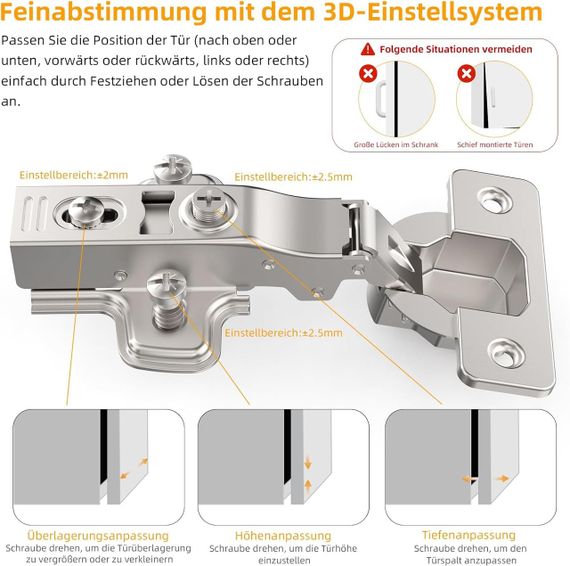 Feinabstimmung mit dem 3D-Einstellsystem

Passen Sie die Position der Tür (nach oben oder unten, vorwärts oder rückwärts, links oder rechts) einfach durch Festziehen oder Lösen der Schrauben an.

Folgende Situationen vermeiden

Große Lücken im Schrank

Schief montierte Türen

Einstellbereich:±2mm

Einstellbereich:±2.5mm

Einstellbereich:±2.5mm

Überlagerungsanpassung
Schraube drehen, um die Türüberlagerung zu vergrößern oder zu verkleinern

Höhenanpassung
Schraube drehen, um die Türhöhe einzustellen

Tiefenanpassung
Schraube drehen, um den Türspalt anzupassen