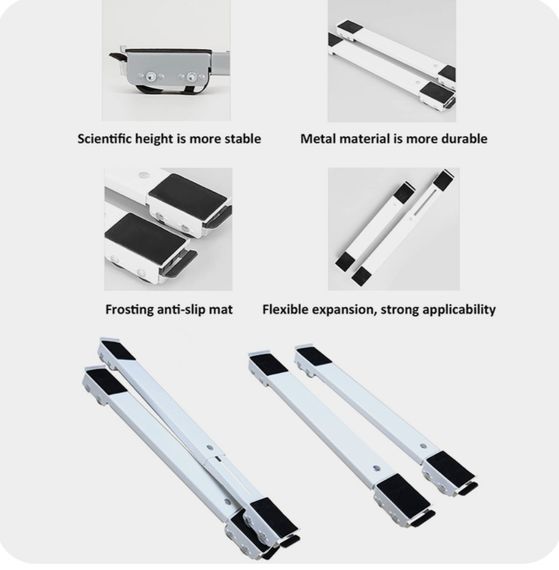 Scientific height is more stable

Metal material is more durable

Frosting anti-slip mat

Flexible expansion, strong applicability