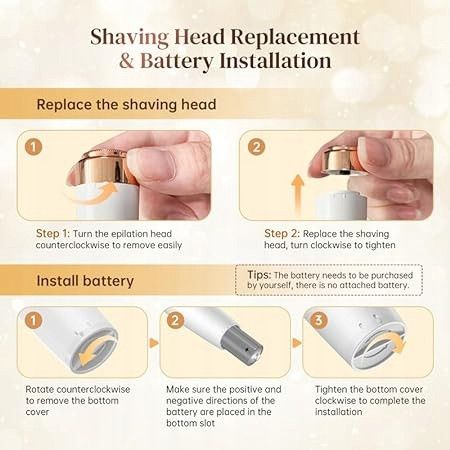 Shaving Head Replacement & Battery Installation

Replace the shaving head

1

Step 1: Turn the epilation head counterclockwise to remove easily

2

Step 2: Replace the shaving head, turn clockwise to tighten

Install battery

Tips: The battery needs to be purchased by yourself, there is no attached battery.

1

Rotate counterclockwise to remove the bottom cover

2

Make sure the positive and negative directions of the battery are placed in the bottom slot

3

Tighten the bottom cover clockwise to complete the installation