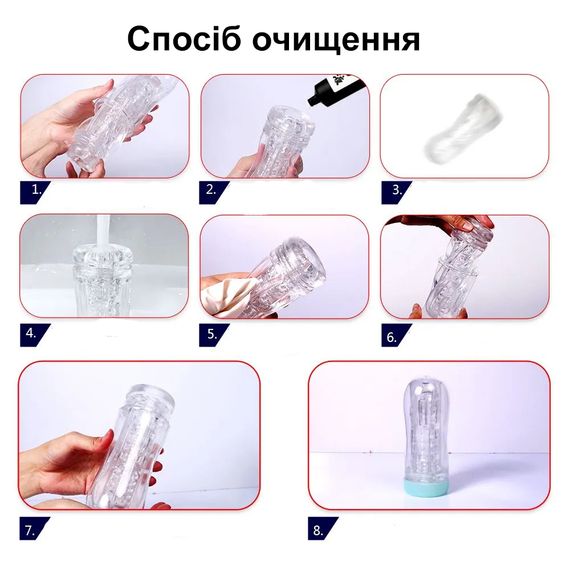 Спосіб очищення

1.

2.

3.

4.

5.

6.

7.

8.