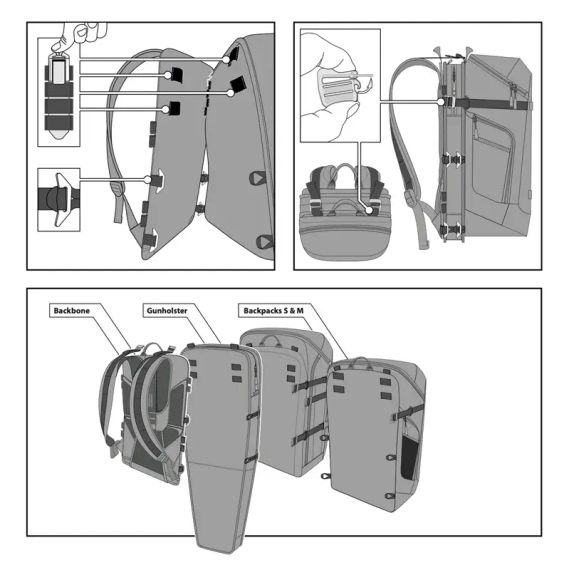 Backbone

Gunholster

Backpacks S & M