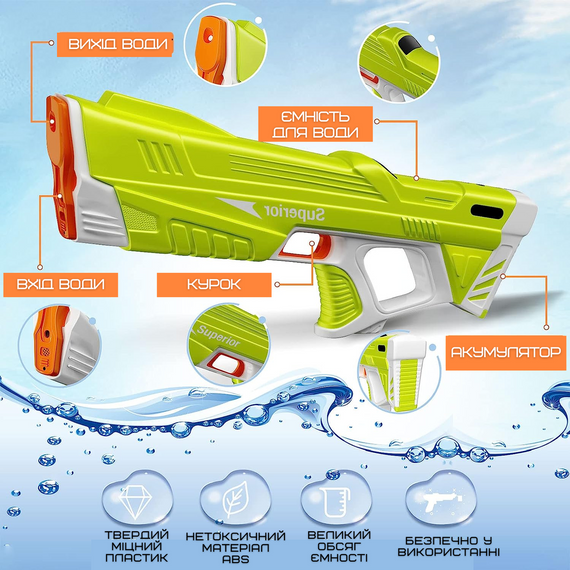 ВИХІД ВОДИ

ЄМНІСТЬ ДЛЯ ВОДИ

Superior

ВХІД ВОДИ

КУРОК

Superior

АКУМУЛЯТОР

ТВЕРДИЙ МІЦНИЙ ПЛАСТИК

НЕТОКСИЧНИЙ МАТЕРІАЛ ABS

ВЕЛИКИЙ ОБСЯГ ЄМНОСТІ

БЕЗПЕЧНО У ВИКОРИСТАННІ