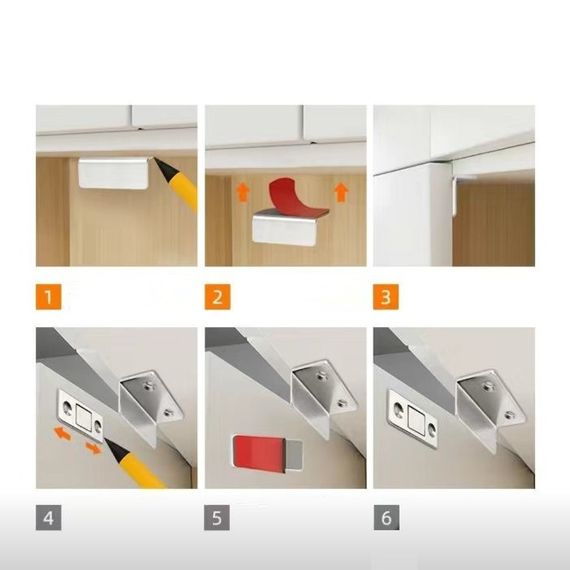 1
2
3
4
5
6