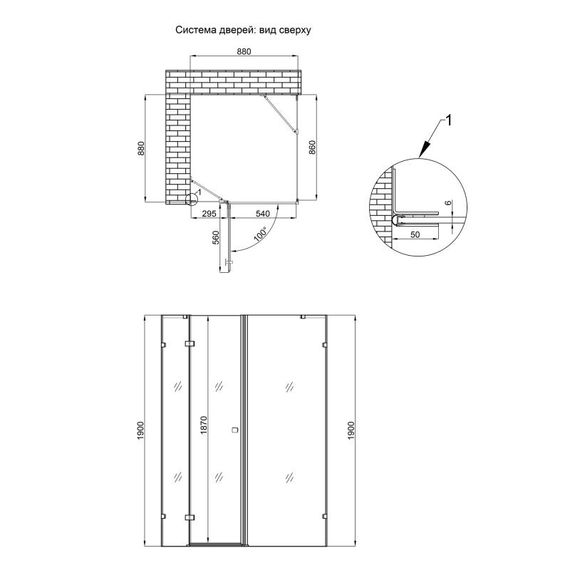 Система дверей: вид сверху

880

880

860

1

295

540

560

100°

1

6

50

1900

1870

1900