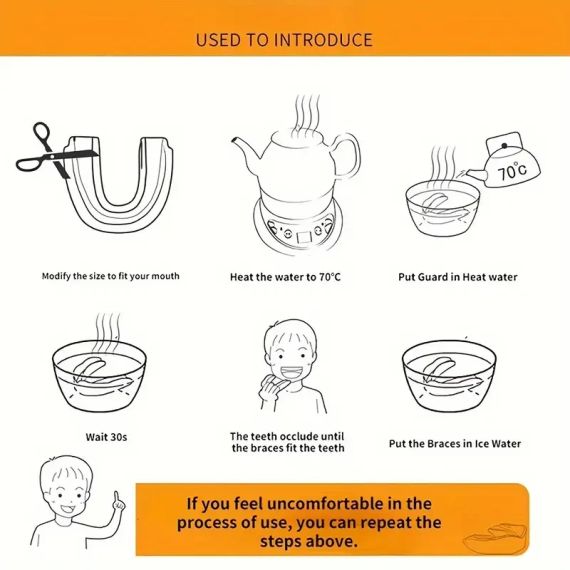 USED TO INTRODUCE

70°C

Modify the size to fit your mouth

Heat the water to 70°C

Put Guard in Heat water

Wait 30s

The teeth occlude until the braces fit the teeth

Put the Braces in Ice Water

If you feel uncomfortable in the process of use, you can repeat the steps above.