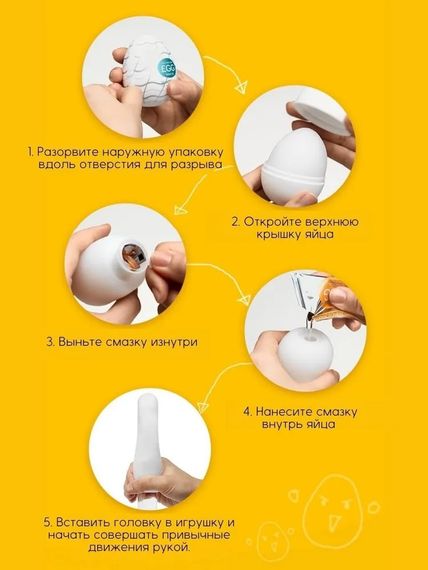 EGG

1. Разорвите наружную упаковку вдоль отверстия для разрыва

2. Откройте верхнюю крышку яйца

3. Выньте смазку изнутри

4. Нанесите смазку внутрь яйца

5. Вставить головку в игрушку и начать совершать привычные движения рукой.